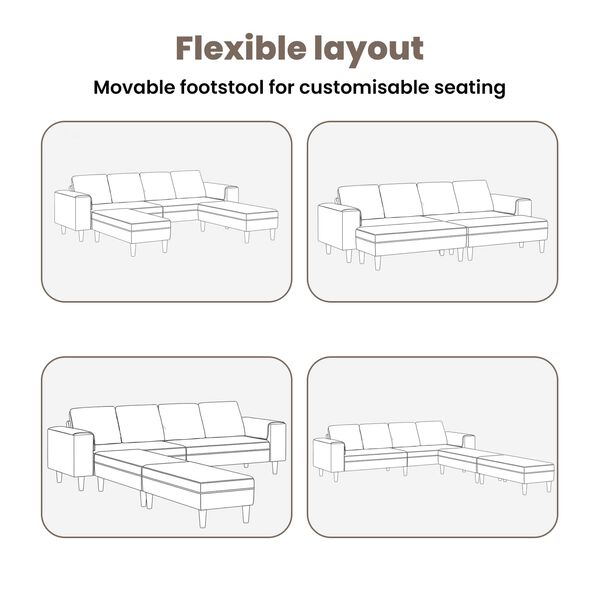 Flexible layout

Movable footstool for customisable seating