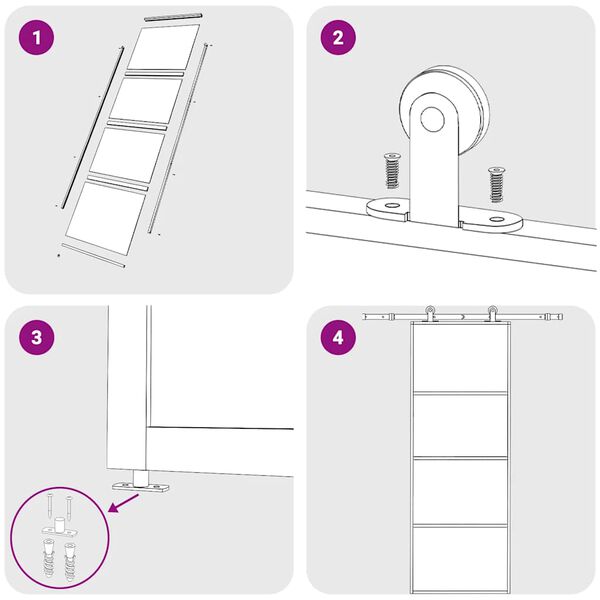 1

2

3

4