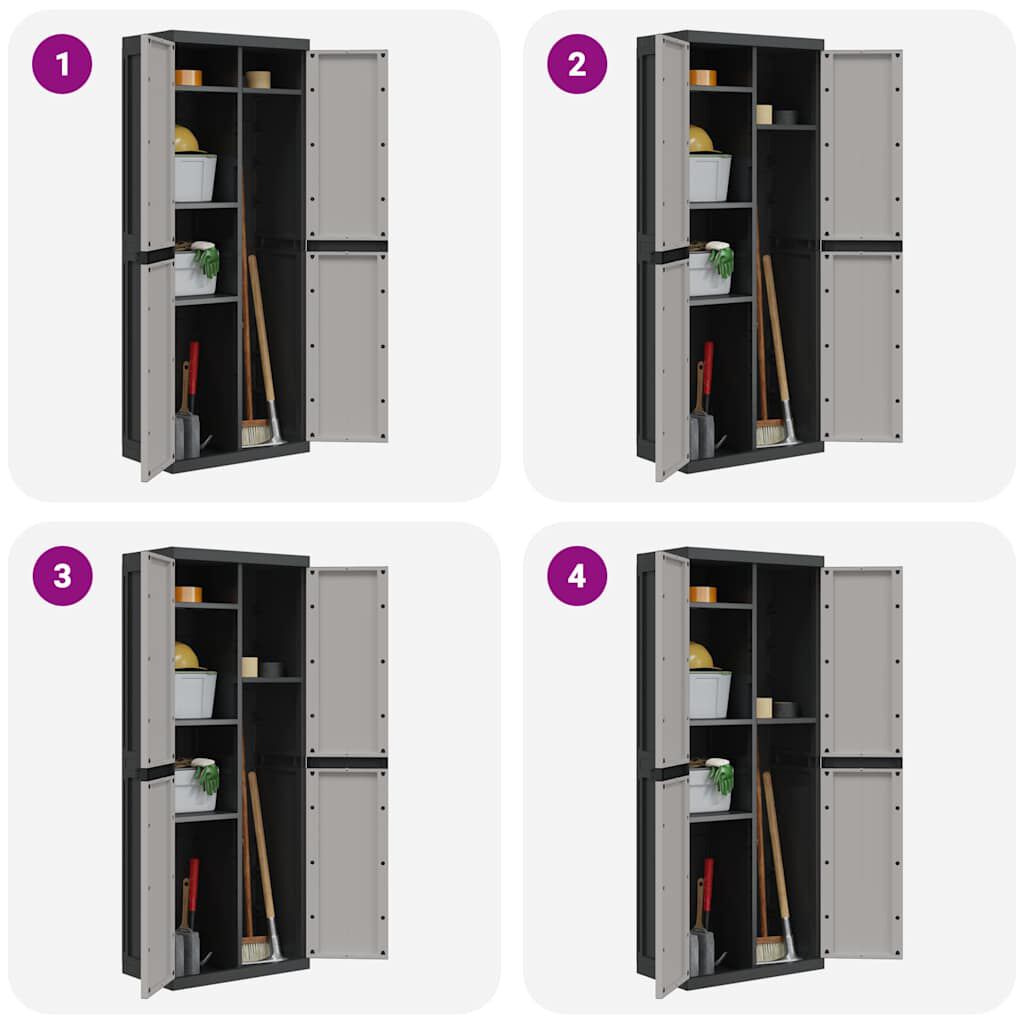 1

2

3

4