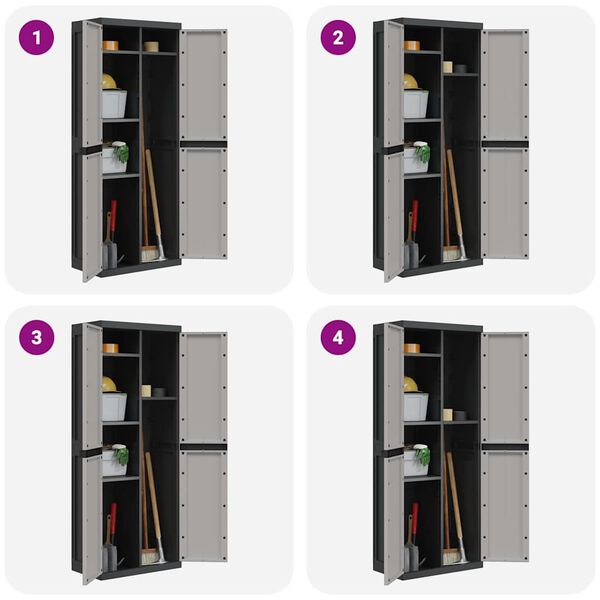 1

2

3

4