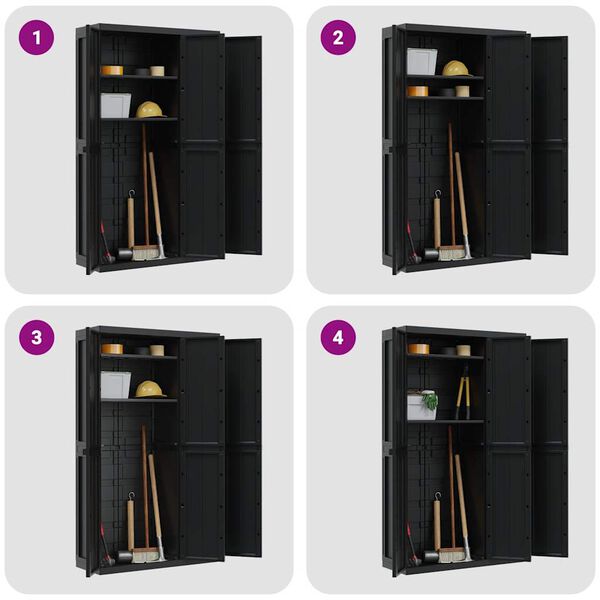 1

2

3

4