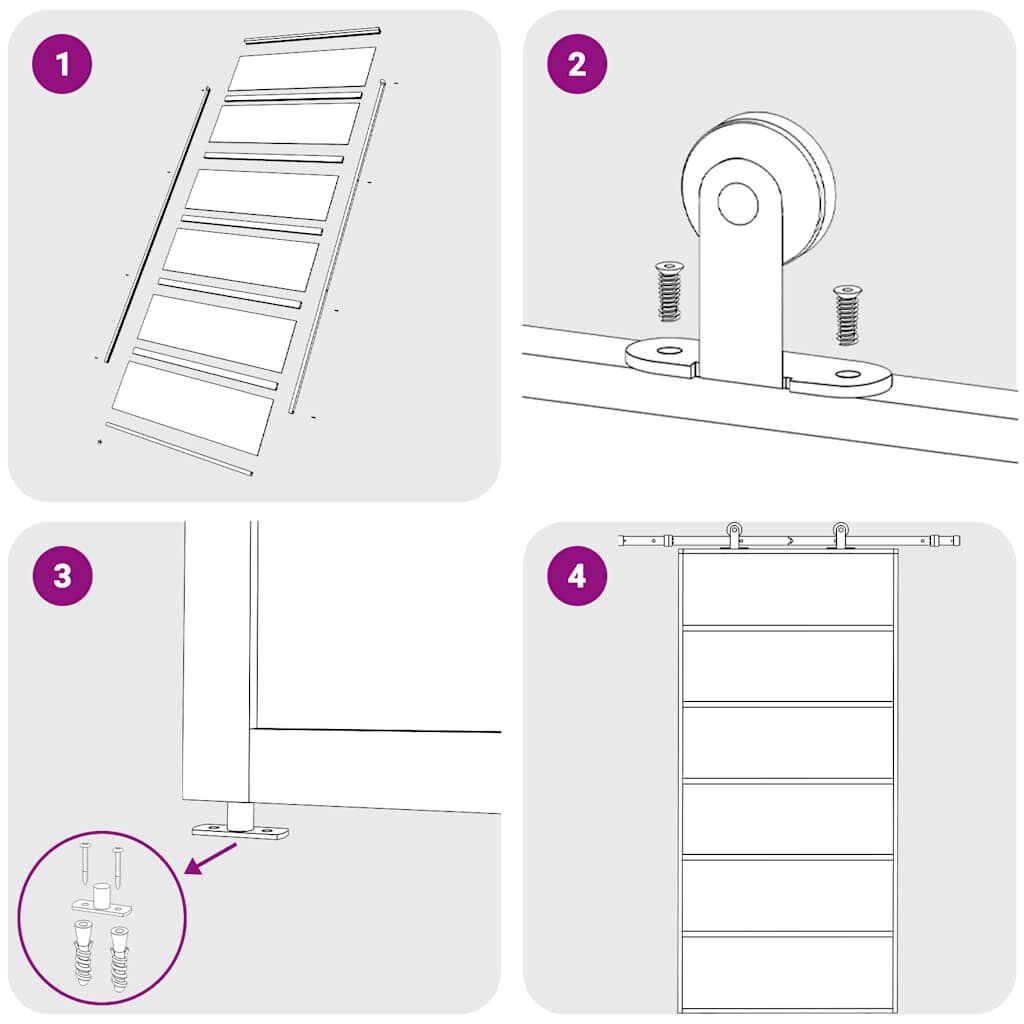 1

2

3

4