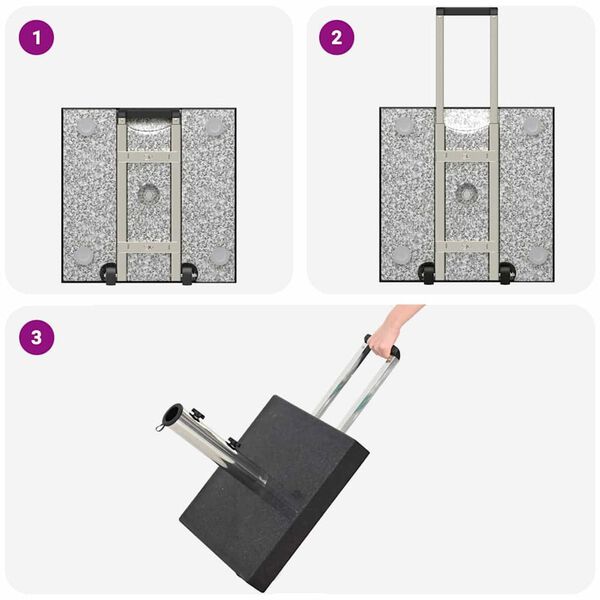 1

2

3