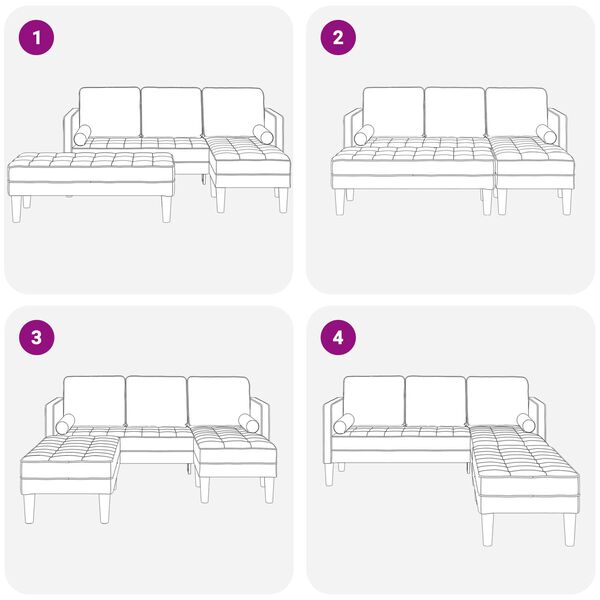 1

2

3

4