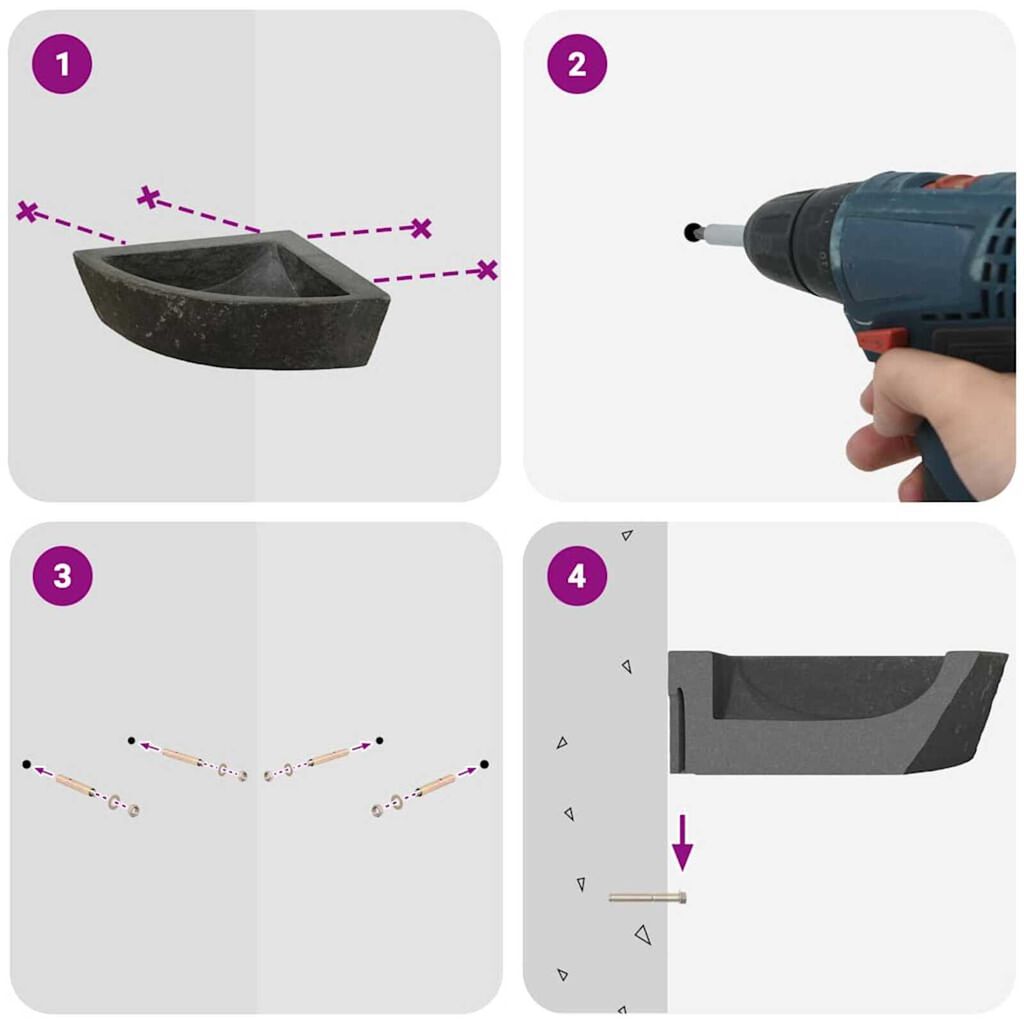 1

2

3

4