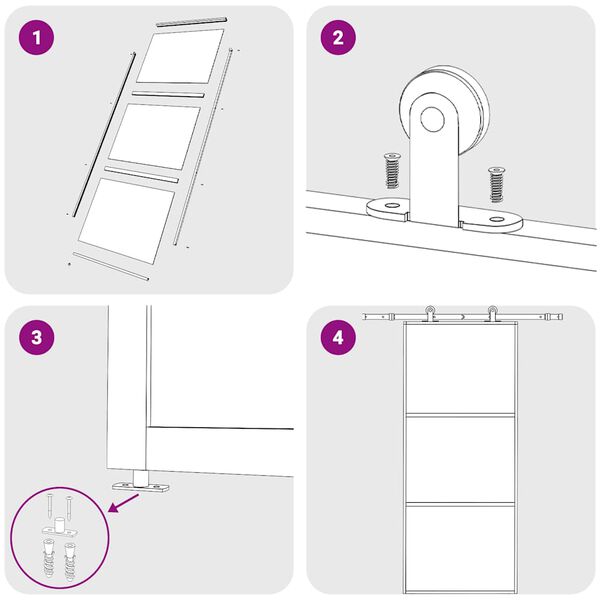 1

2

3

4