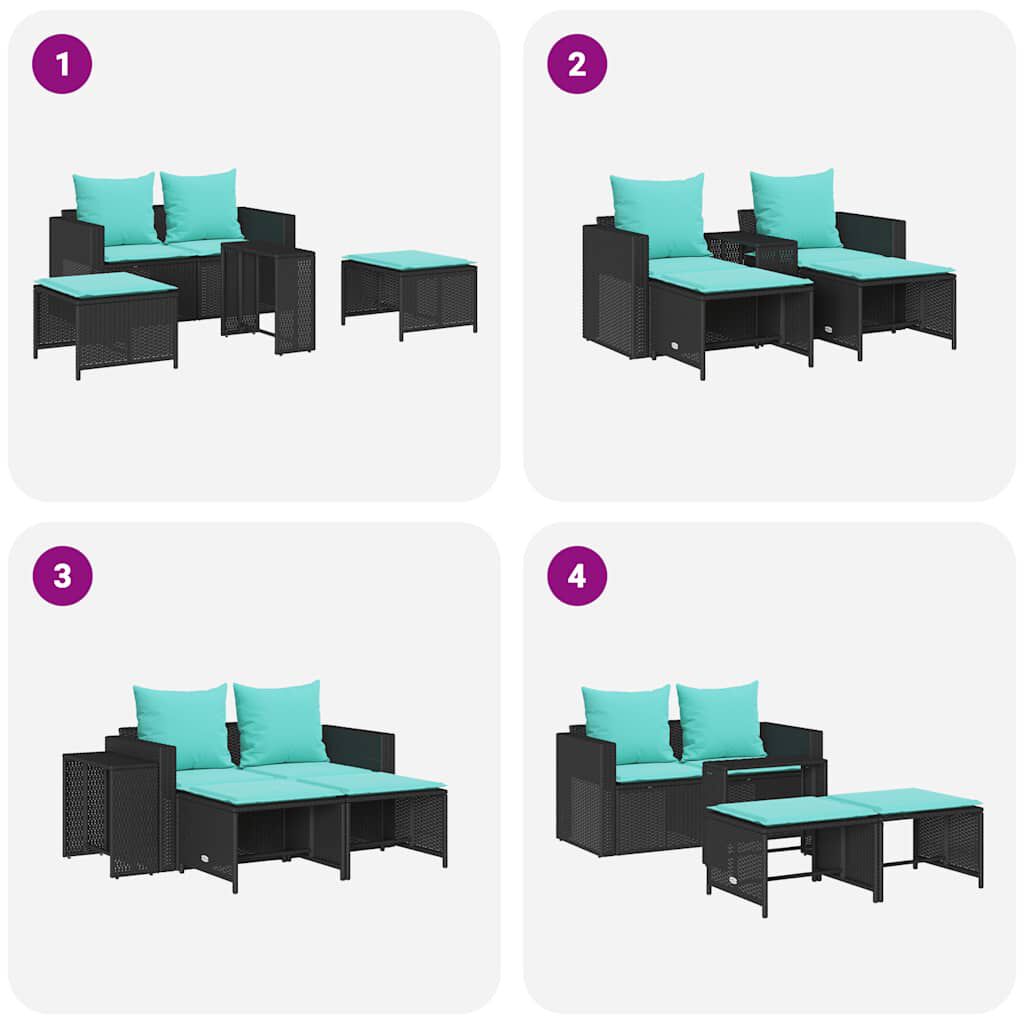 1

2

3

4